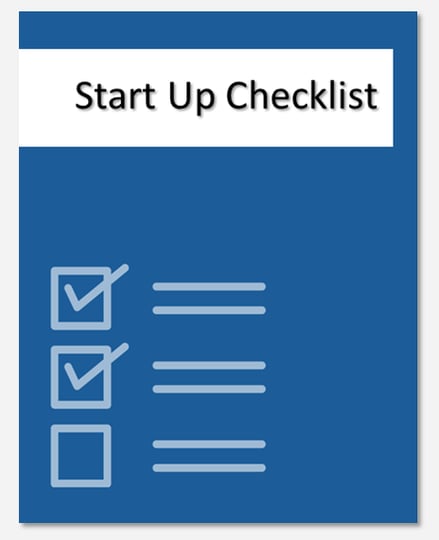 Start Up Checklist